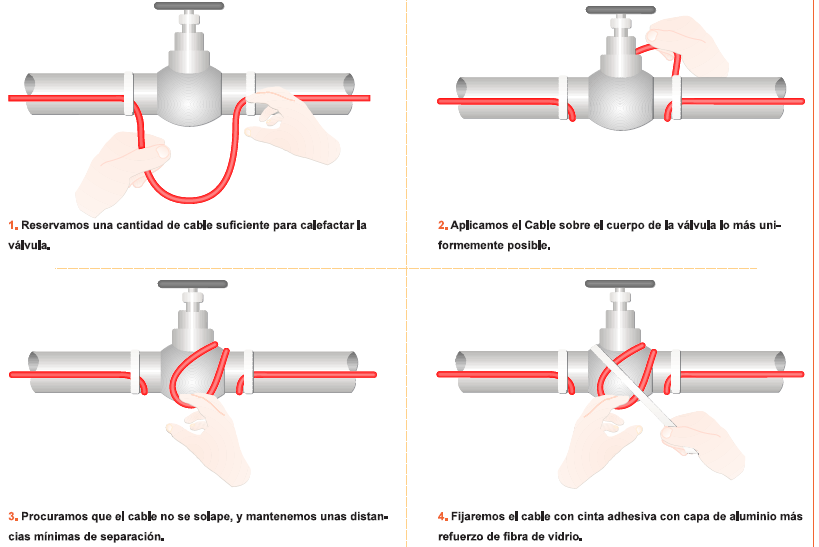 1. Reservamos una cantidad de cable suficiente para calefactar la válvula.

2. Aplicamos el Cable sobre el cuerpo de la válvula lo más uniformemente posible.

3. Procuramos que el cable no se solape, y mantenemos unas distancias mínimas de separación.

4. Fijaremos el cable con cinta adhesiva con capa de aluminio más refuerzo de fibra de vidrio.